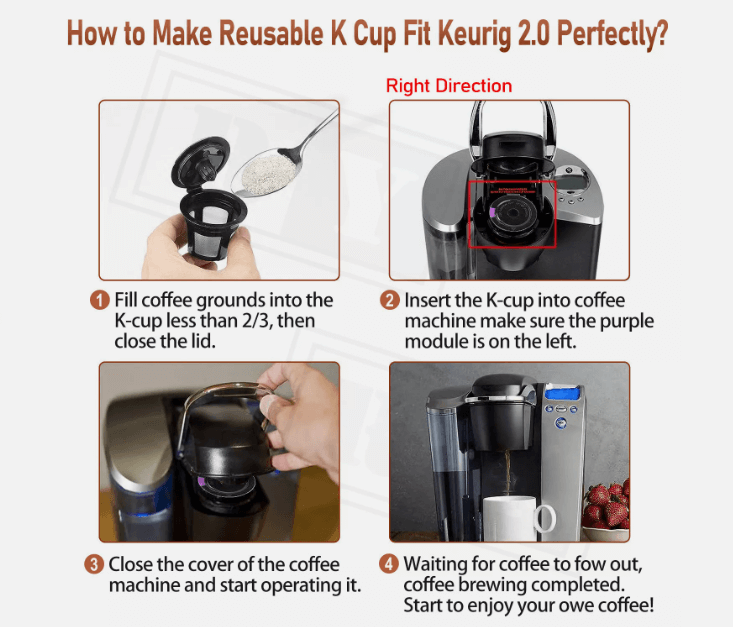 How to Make Reusable K Cup Fit Keurig 2.0 Perfectly?

Right Direction

1 Fill coffee grounds into the K-cup less than 2/3, then close the lid.

2 Insert the K-cup into coffee machine make sure the purple module is on the left.

3 Close the cover of the coffee machine and start operating it.

4 Waiting for coffee to fow out, coffee brewing completed. Start to enjoy your owe coffee!